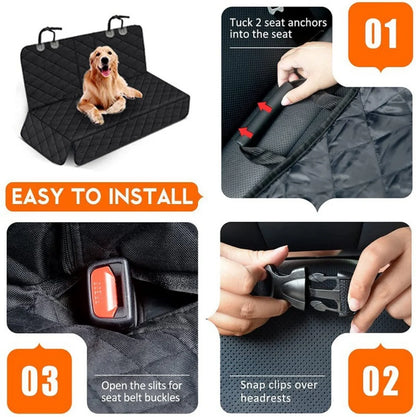 Tuck 2 seat anchors into the seat

01

EASY TO INSTALL

03

Open the slits for seat belt buckles

Snap clips over headrests

02